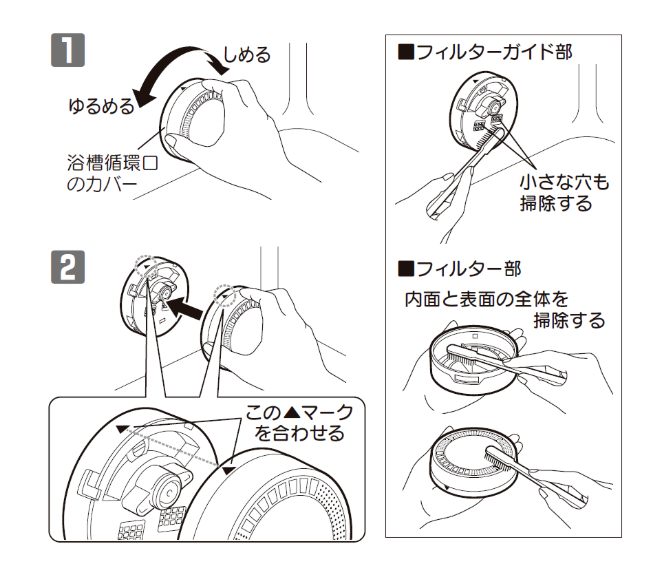 1

しめる

ゆるめる

浴槽循環口のカバー

2

この▲マークを合わせる

■フィルターガイド部

小さな穴も掃除する

■フィルター部

内面と表面の全体を掃除する